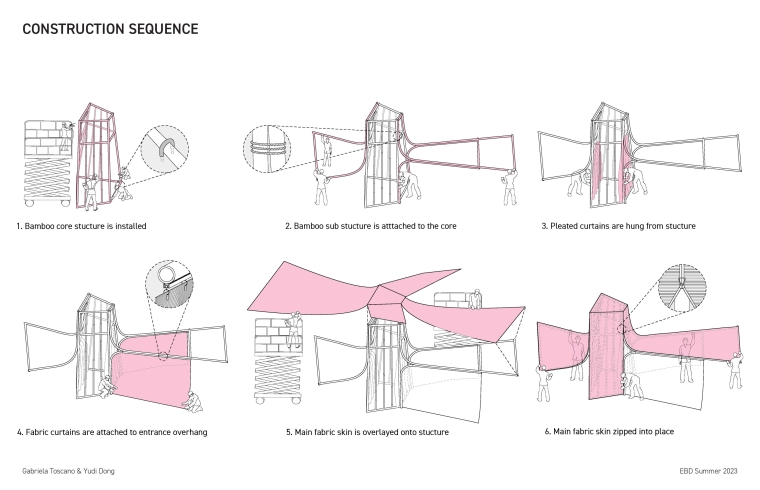 CONSTRUCTION SEQUENCE

1. Bamboo core stucture is installed

2. Bamboo sub stucture is atttached to the core

3. Pleated curtains are hung from stucture

4. Fabric curtains are attached to entrance overhang

5. Main fabric skin is overlayed onto stucture

6. Main fabric skin zipped into place

Gabriela Toscano & Yudi Dong

EBD Summer 2023