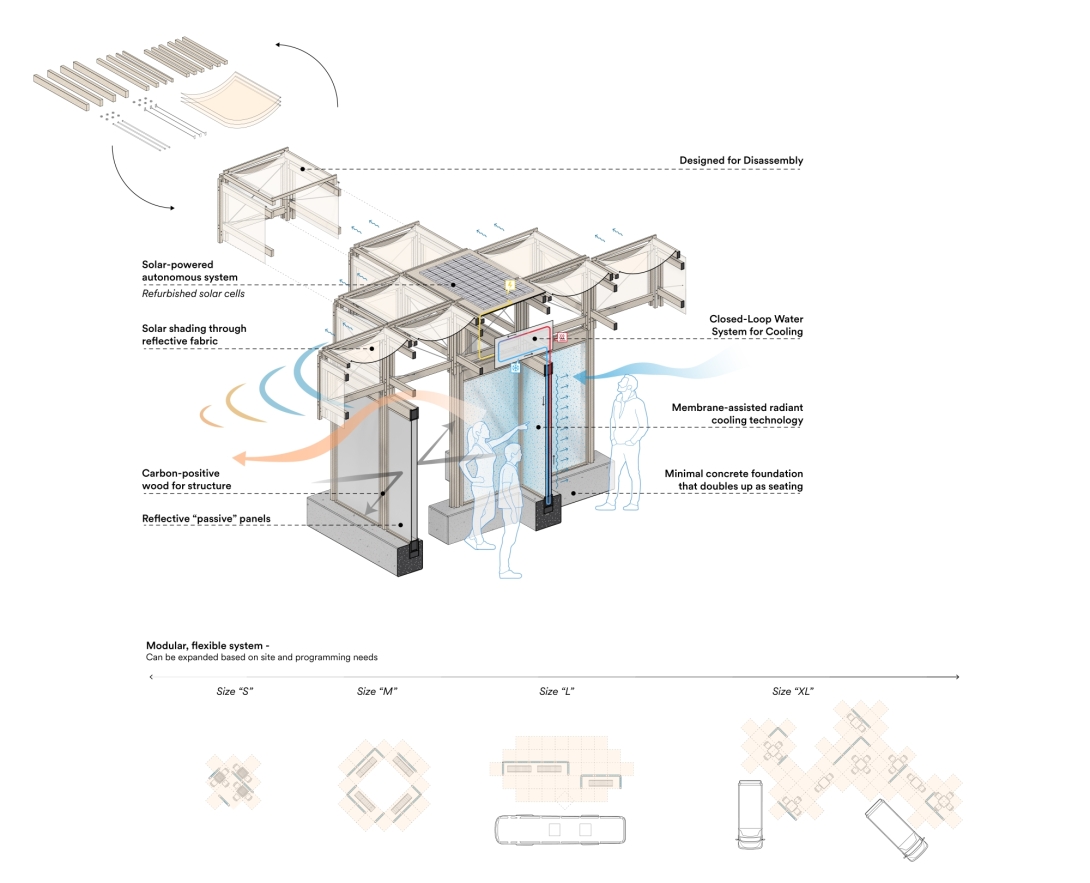 Designed for Disassembly

Solar-powered autonomous system
Refurbished solar cells

Solar shading through reflective fabric

Closed-Loop Water System for Cooling

Membrane-assisted radiant cooling technology

Carbon-positive wood for structure

Minimal concrete foundation that doubles up as seating

Reflective "passive" panels

Modular, flexible system -
Can be expanded based on site and programming needs

Size "S"

Size "M"

Size "L"

Size "XL"